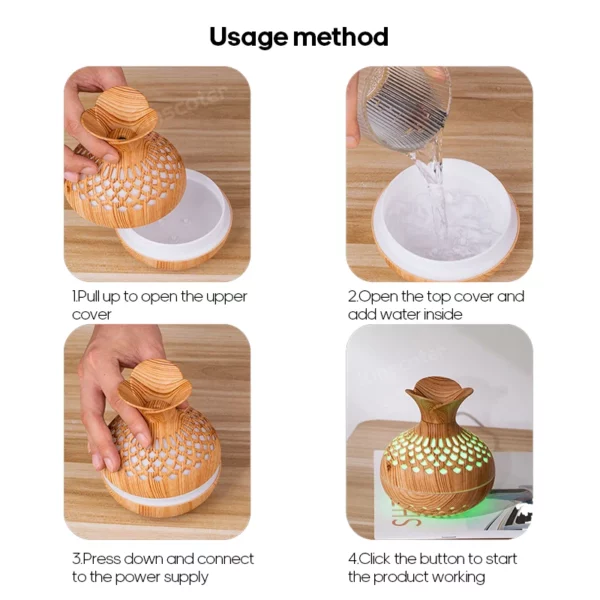 Usage method

1.Pull up to open the upper cover

2.Open the top cover and add water inside

3.Press down and connect to the power supply

4.Click the button to start the product working