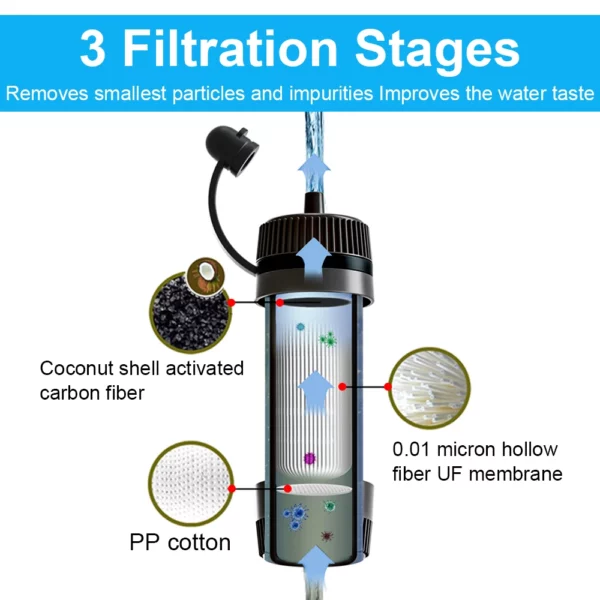 3 Filtration Stages

Removes smallest particles and impurities Improves the water taste

Coconut shell activated carbon fiber

0.01 micron hollow fiber UF membrane

PP cotton