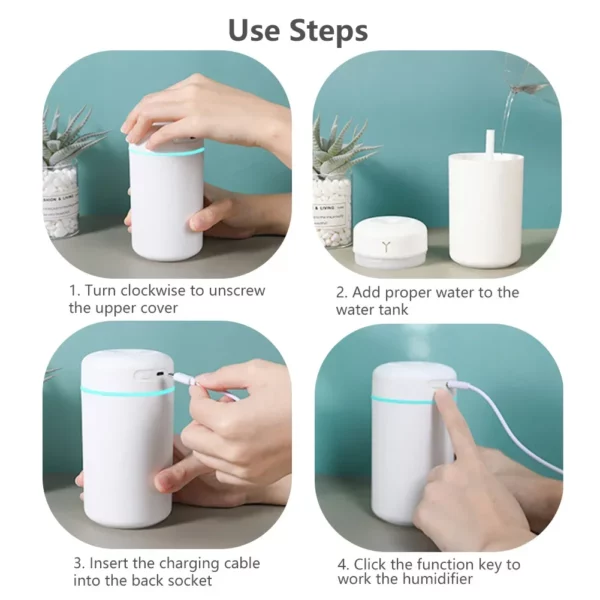 Use Steps

1. Turn clockwise to unscrew the upper cover

2. Add proper water to the water tank

3. Insert the charging cable into the back socket

4. Click the function key to work the humidifier