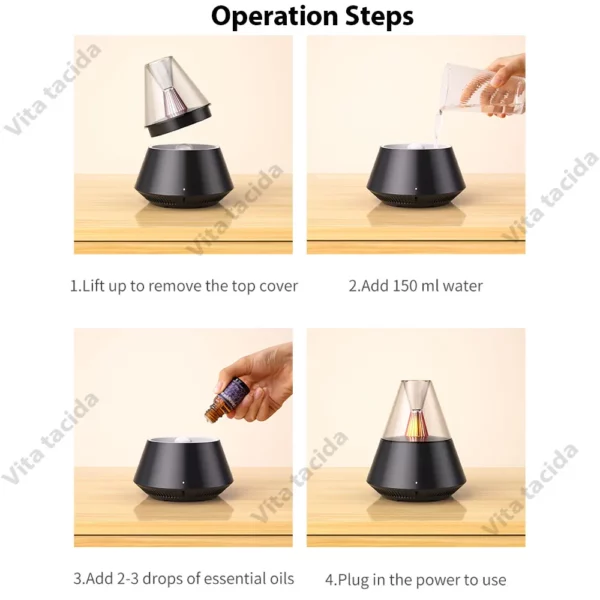 Operation Steps

Vita tacida

Vita tacida

Vita tacida

1.Lift up to remove the top cover

2.Add 150 ml water

Vita tacida

Vita tacida

Vita tacida

3.Add 2-3 drops of essential oils

4.Plug in the power to use