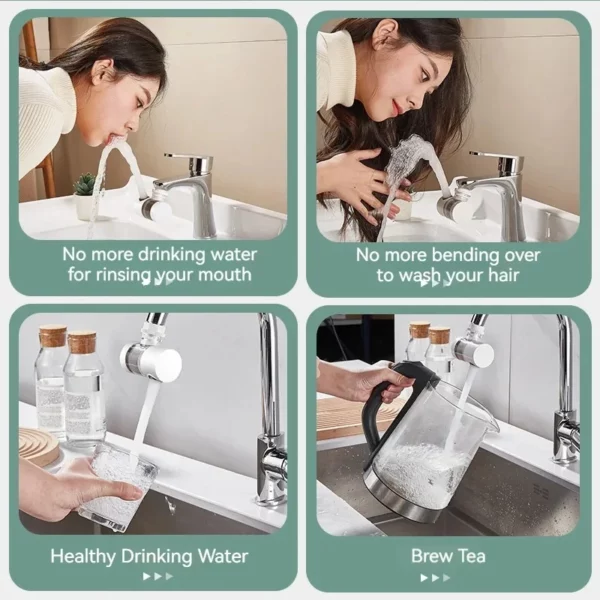 No more drinking water for rinsing your mouth

No more bending over to wash your hair

Healthy Drinking Water

Brew Tea